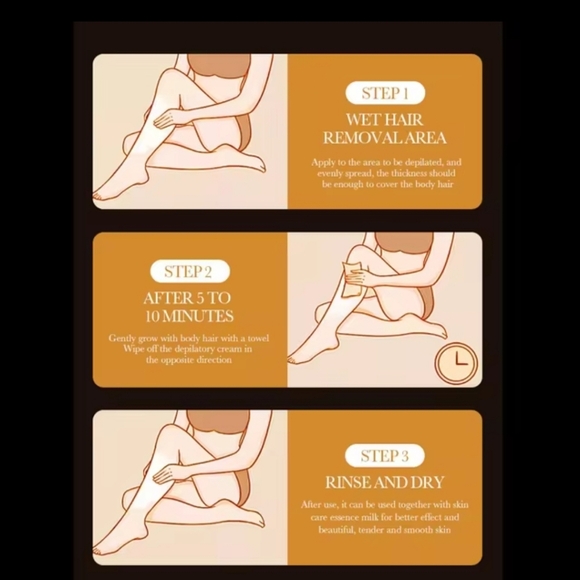 STEP 1

WET HAIR REMOVAL AREA

Apply to the area to be depilated, and evenly spread, the thickness should be enough to cover the body hair

STEP 2

AFTER 5 TO 10 MINUTES

Gently grow with body hair with a towel Wipe off the depilatory cream in the opposite direction

STEP 3

RINSE AND DRY

After use, it can be used together with skin care essence milk for better effect and beautiful, tender and smooth skin